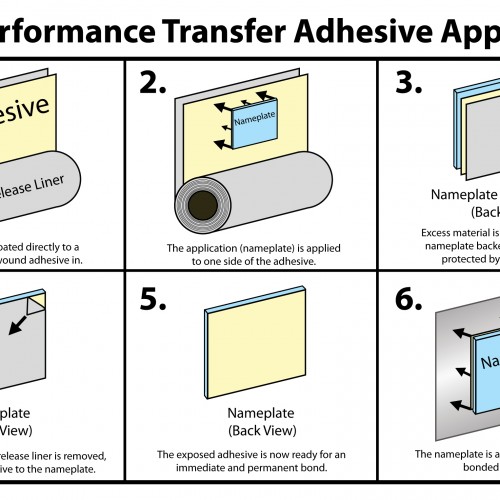 rformance Transfer Adhesive App

esive

elease Liner

oated directly to a wound adhesive in.

2.

Nameplate

The application (nameplate) is applied to one side of the adhesive.

3.

Nameplate
(Back

Excess material is nameplate backe protected by

plate
View)

release liner is removed, ive to the nameplate.

5.

Nameplate
(Back View)

The exposed adhesive is now ready for an immediate and permanent bond.

6.

Na

The nameplate is a bonded