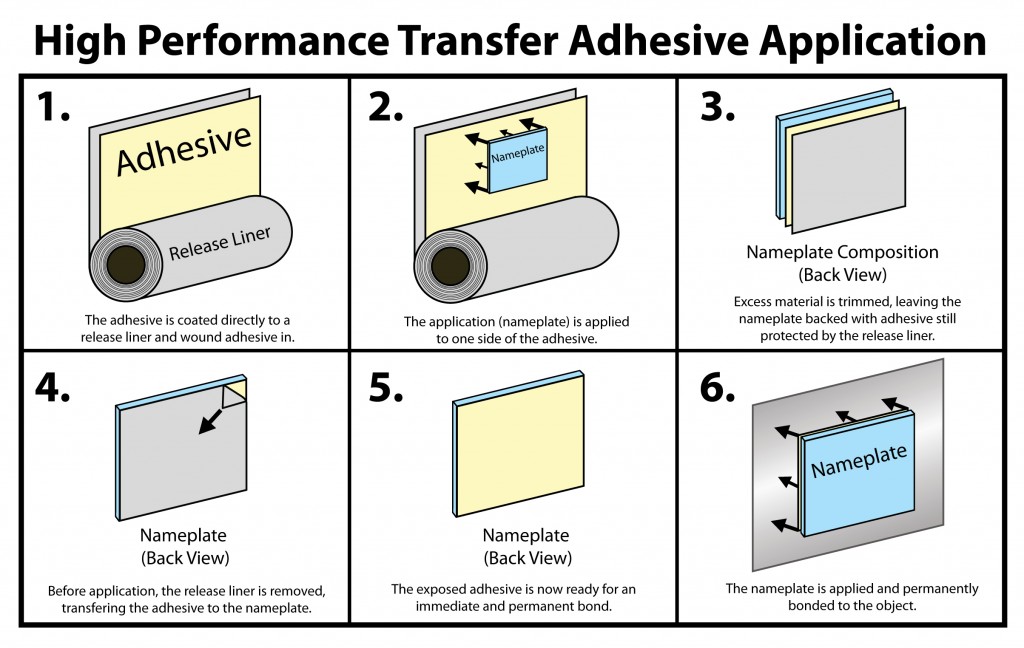 High Performance Transfer Adhesive Application

1.

Adhesive

Release Liner

The adhesive is coated directly to a release liner and wound adhesive in.

2.

Nameplate

The application (nameplate) is applied to one side of the adhesive.

3.

Nameplate Composition
(Back View)

Excess material is trimmed, leaving the nameplate backed with adhesive still protected by the release liner.

4.

Nameplate
(Back View)

Before application, the release liner is removed, transfering the adhesive to the nameplate.

5.

Nameplate
(Back View)

The exposed adhesive is now ready for an immediate and permanent bond.

6.

Nameplate

The nameplate is applied and permanently bonded to the object.